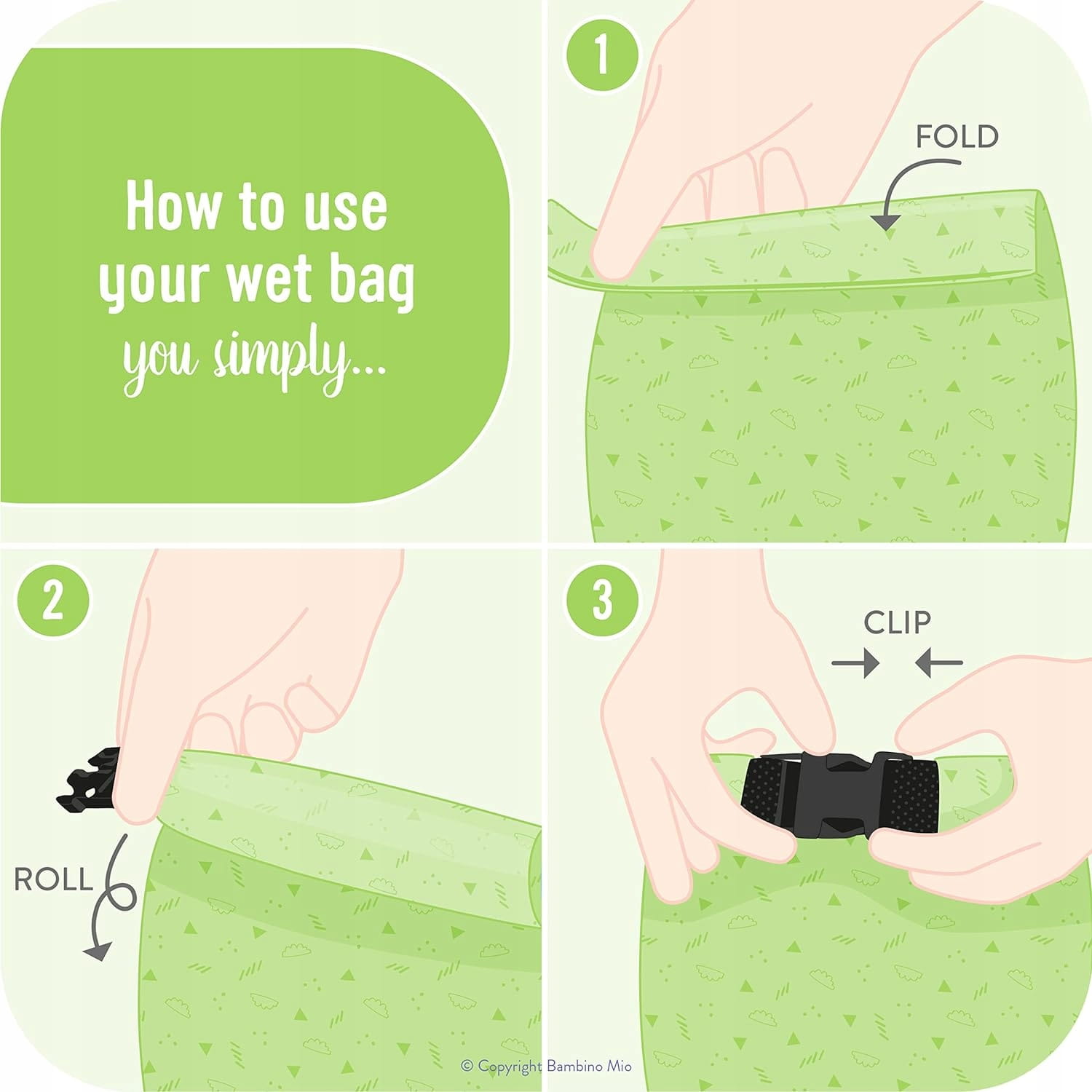 How to use your wet bag you simply...

1

FOLD

2

ROLL

3

CLIP

© Copyright Bambino Mio