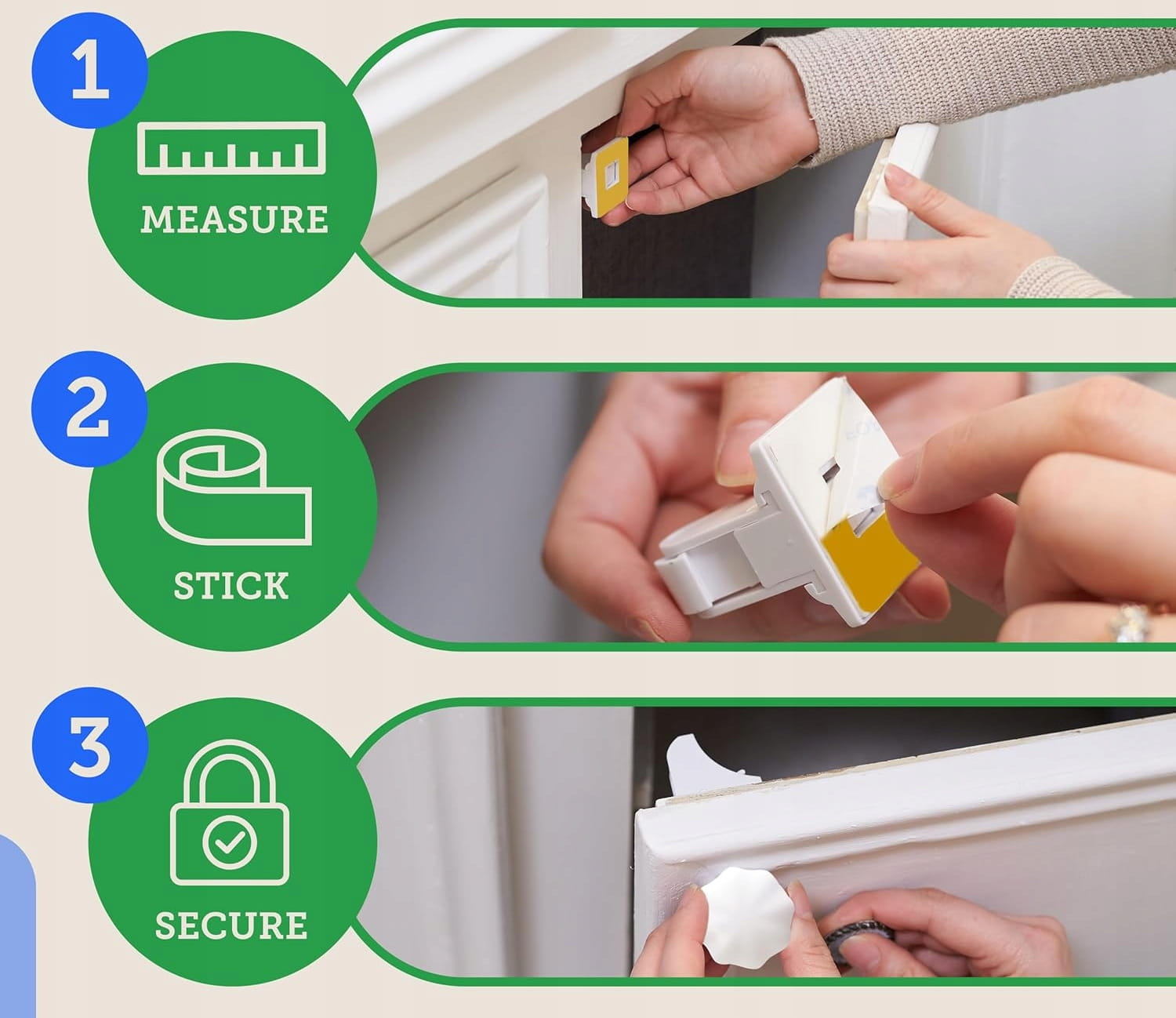 1
MEASURE

2
STICK

3
SECURE