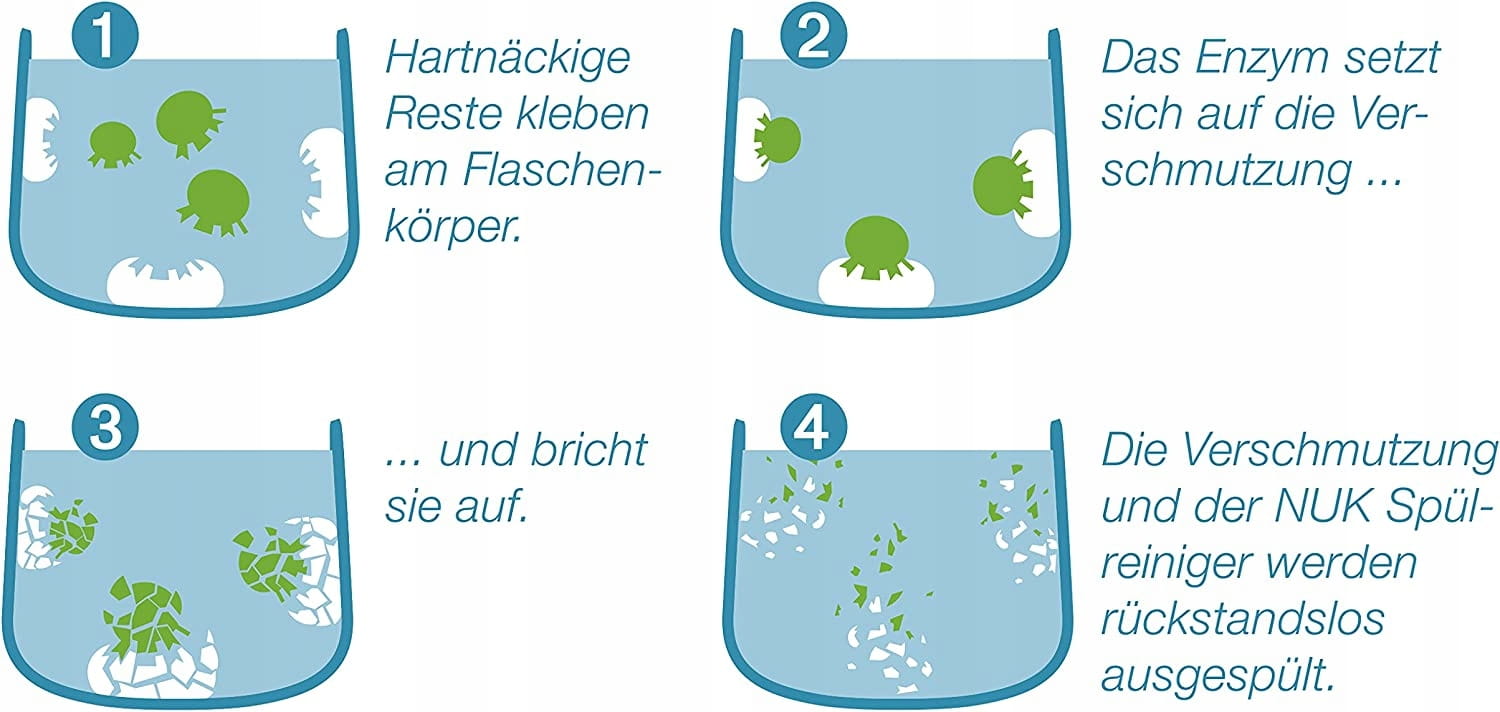 1

Hartnäckige Reste kleben am Flaschenkörper.

2

Das Enzym setzt sich auf die Verschmutzung ...

3

... und bricht sie auf.

4

Die Verschmutzung und der NUK Spülreiniger werden rückstandslos ausgespült.