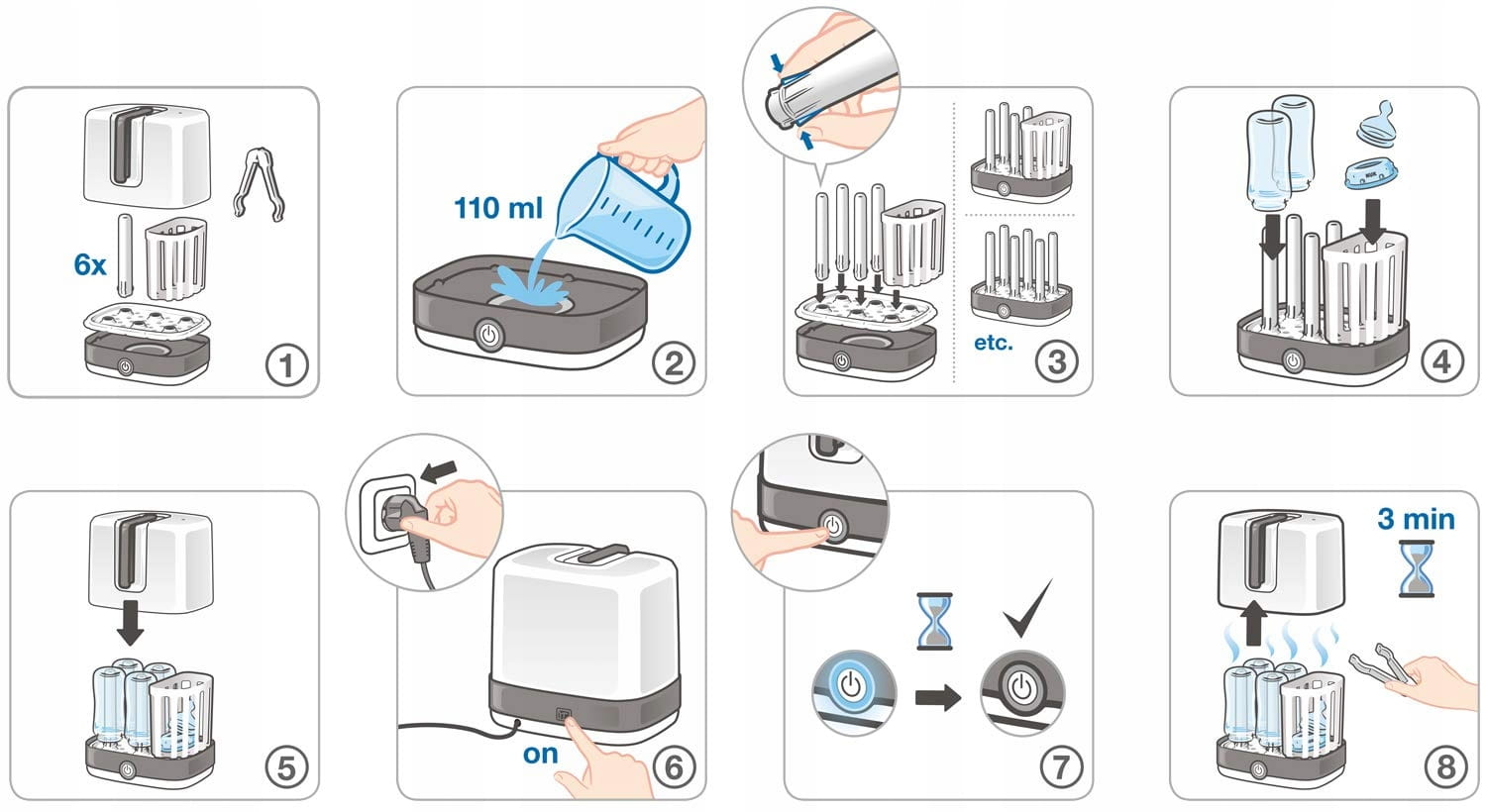 6x

①

110 ml

②

etc.

③

④

⑤

on

⑥

⑦

3 min

⑧