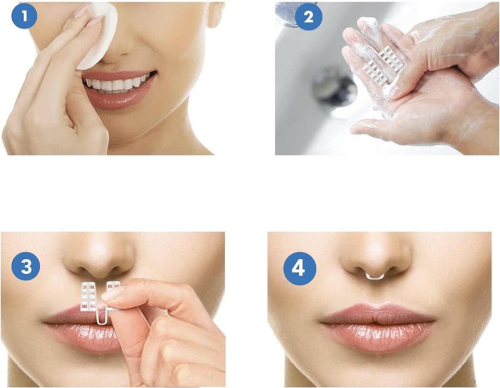 1

2

3

4