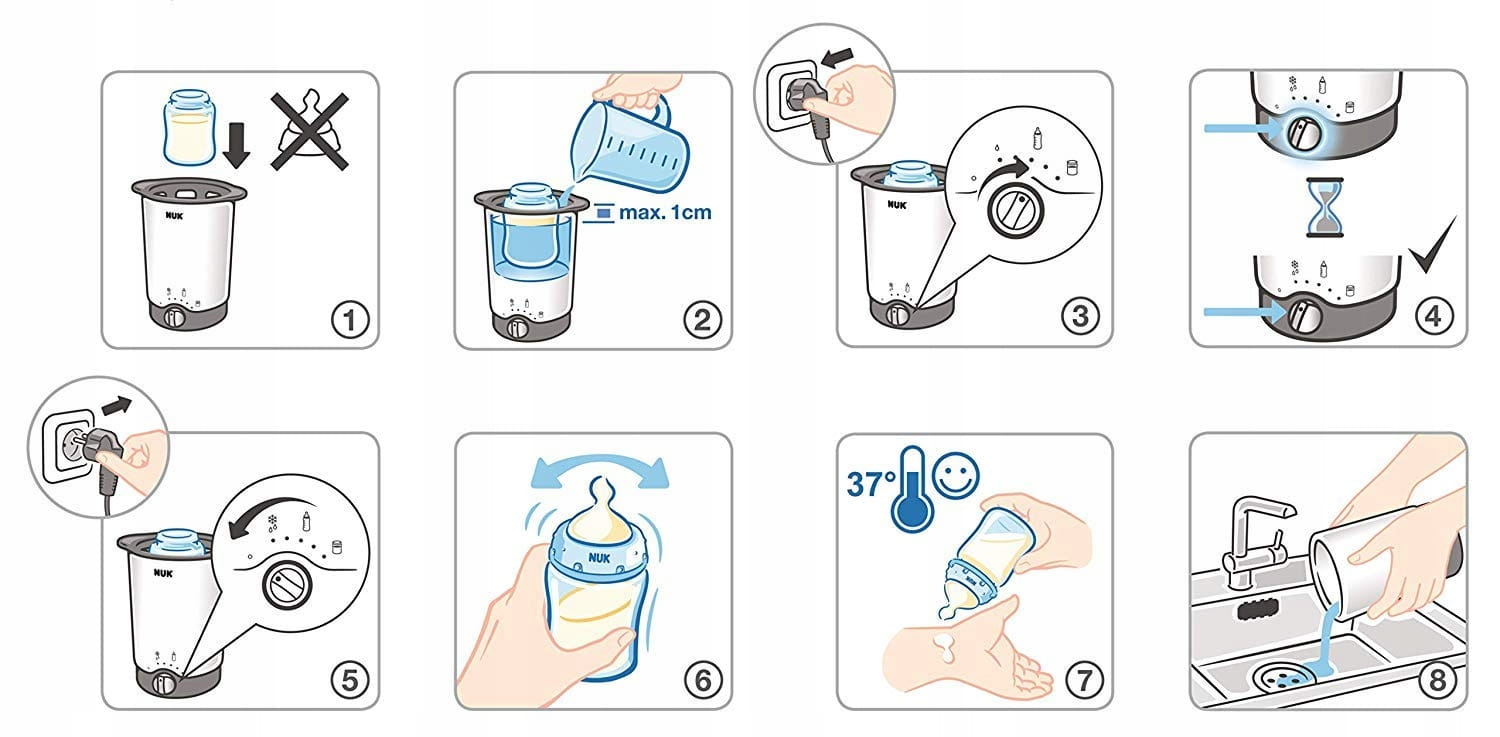 NUK
1

max. 1cm
2

NUK
3

4

NUK
5

NUK
6

37°
7

8