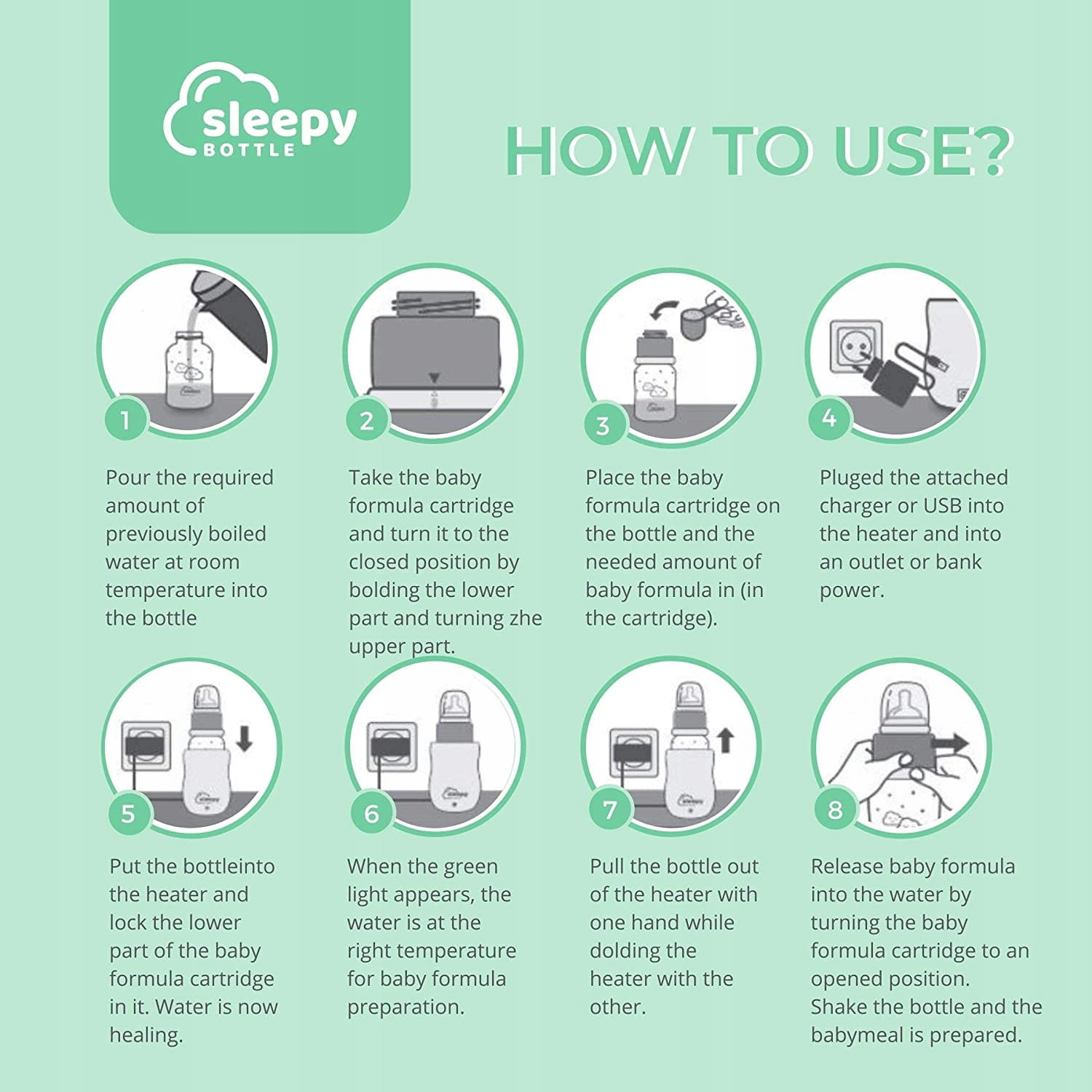 sleepy
BOTTLE

HOW TO USE?

1
Pour the required amount of previously boiled water at room temperature into the bottle

2
Take the baby formula cartridge and turn it to the closed position by bolding the lower part and turning zhe upper part.

3
Place the baby formula cartridge on the bottle and the needed amount of baby formula in (in the cartridge).

4
Pluged the attached charger or USB into the heater and into an outlet or bank power.

5
Put the bottleinto the heater and lock the lower part of the baby formula cartridge in it. Water is now healing.

6
When the green light appears, the water is at the right temperature for baby formula preparation.

7
Pull the bottle out of the heater with one hand while dolding the heater with the other.

8
Release baby formula into the water by turning the baby formula cartridge to an opened position. Shake the bottle and the babymeal is prepared.