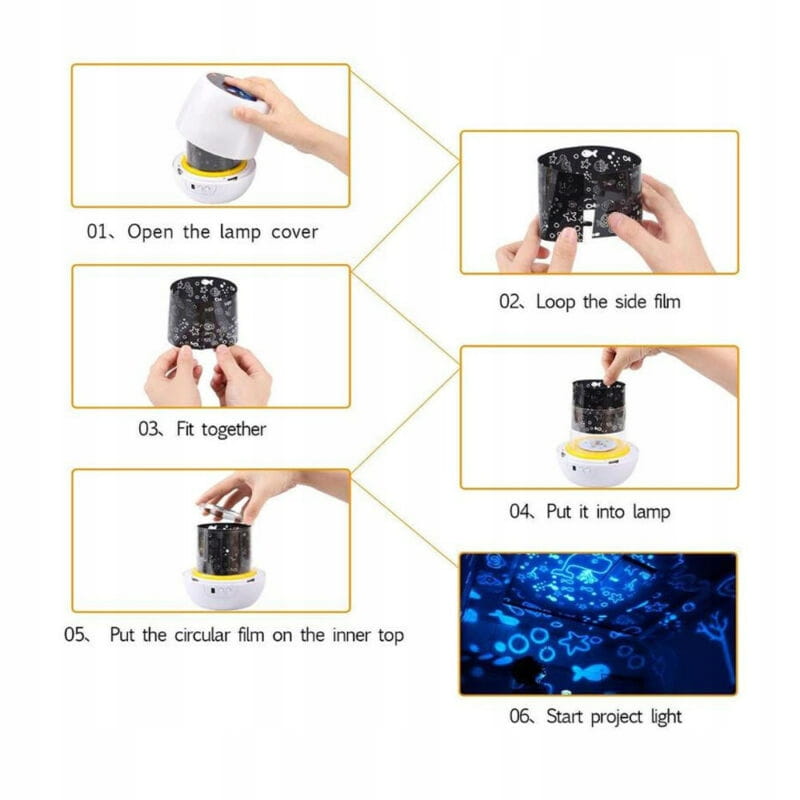 01、Open the lamp cover

02、Loop the side film

03、Fit together

04、Put it into lamp

05、 Put the circular film on the inner top

06、Start project light