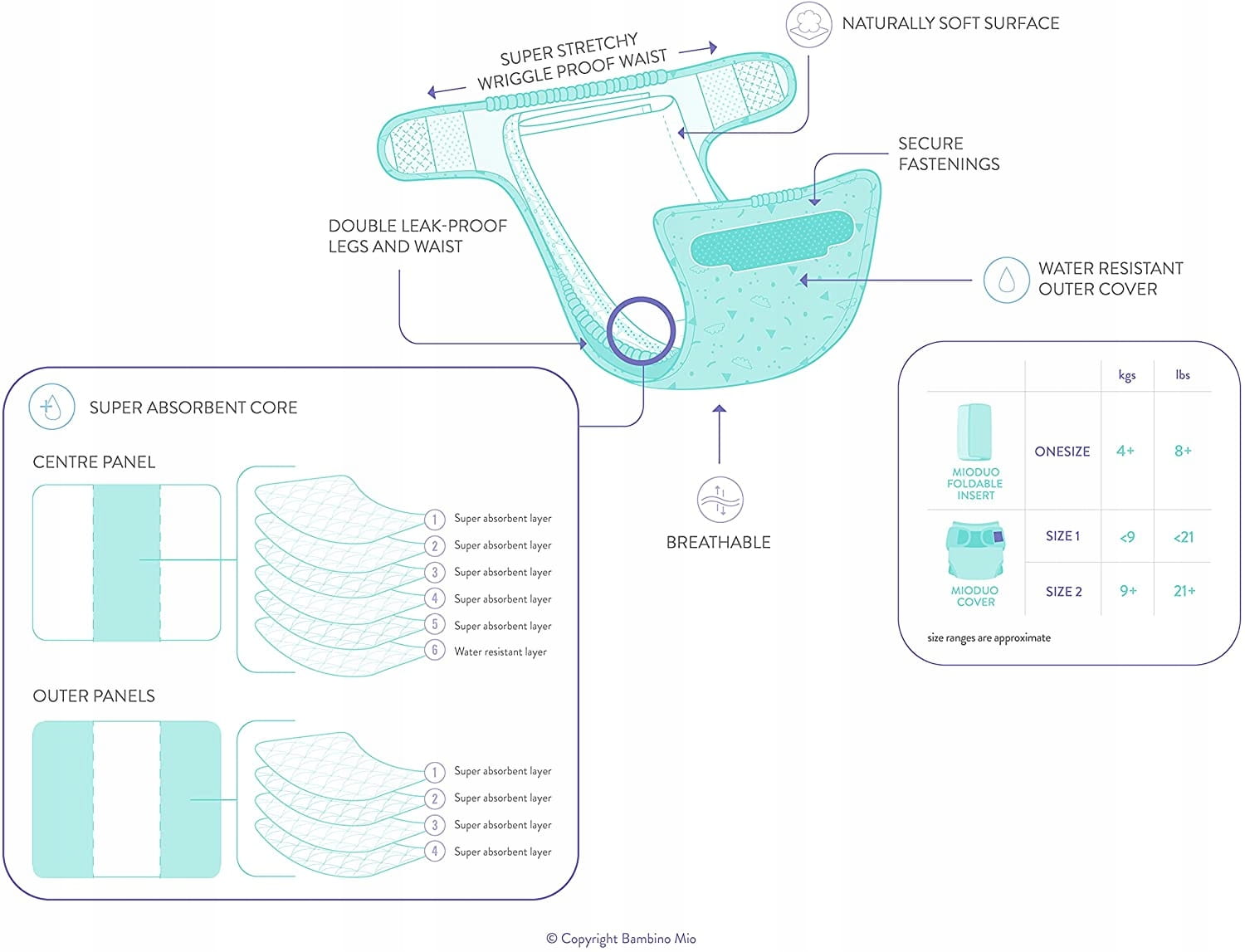 SUPER STRETCHY WRIGGLE PROOF WAIST

NATURALLY SOFT SURFACE

SECURE FASTENINGS

DOUBLE LEAK-PROOF LEGS AND WAIST

WATER RESISTANT OUTER COVER

BREATHABLE

SUPER ABSORBENT CORE

CENTRE PANEL

1 Super absorbent layer
2 Super absorbent layer
3 Super absorbent layer
4 Super absorbent layer
5 Super absorbent layer
6 Water resistant layer

OUTER PANELS

1 Super absorbent layer
2 Super absorbent layer
3 Super absorbent layer
4 Super absorbent layer

| | | kgs | lbs |
|---|---|---|---|
| MIODUO FOLDABLE INSERT | ONESIZE | 4+ | 8+ |
| MIODUO COVER | SIZE 1 | <9 | <21 |
| | SIZE 2 | 9+ | 21+ |

size ranges are approximate

© Copyright Bambino Mio