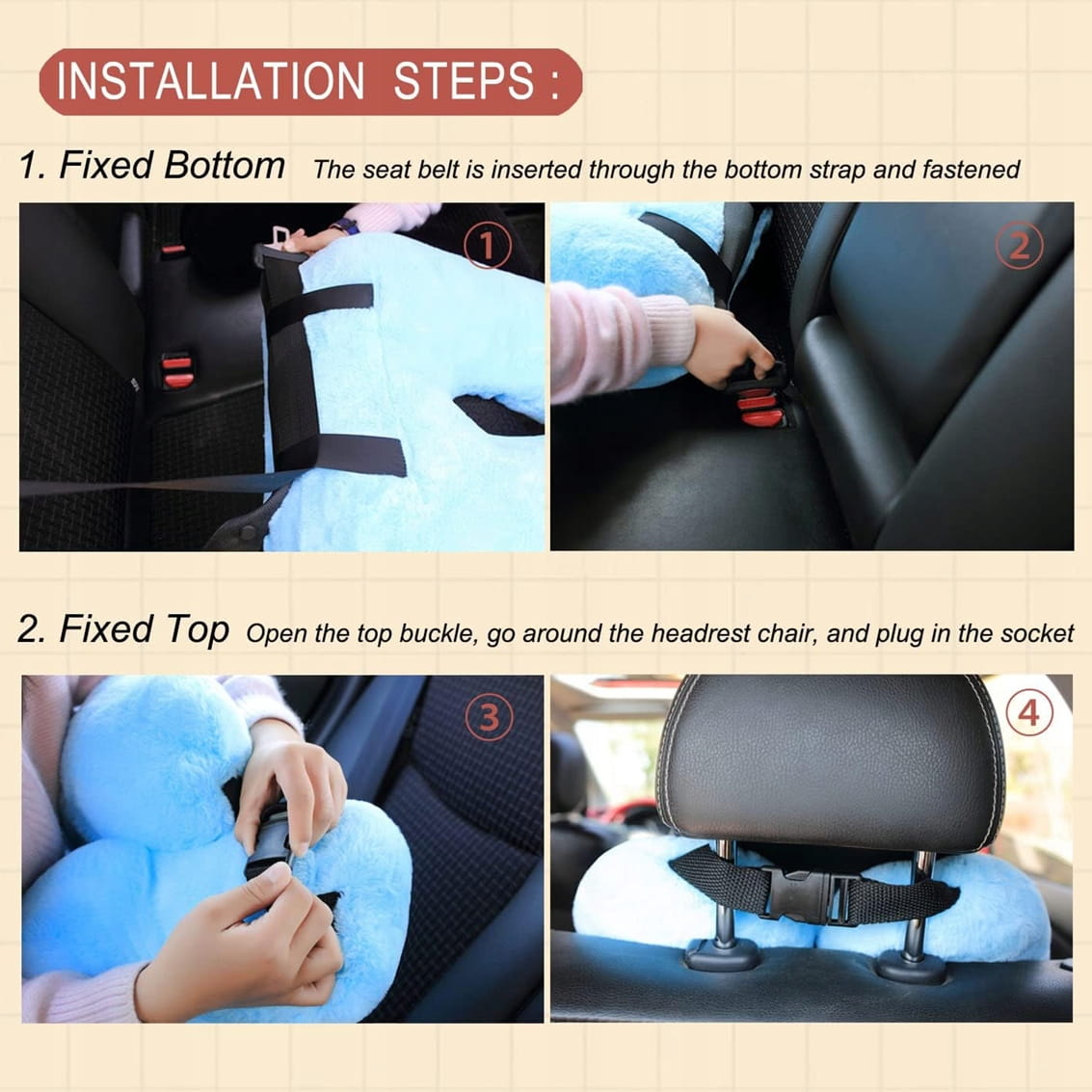 INSTALLATION STEPS :

1. Fixed Bottom The seat belt is inserted through the bottom strap and fastened

①

②

2. Fixed Top Open the top buckle, go around the headrest chair, and plug in the socket

③

④