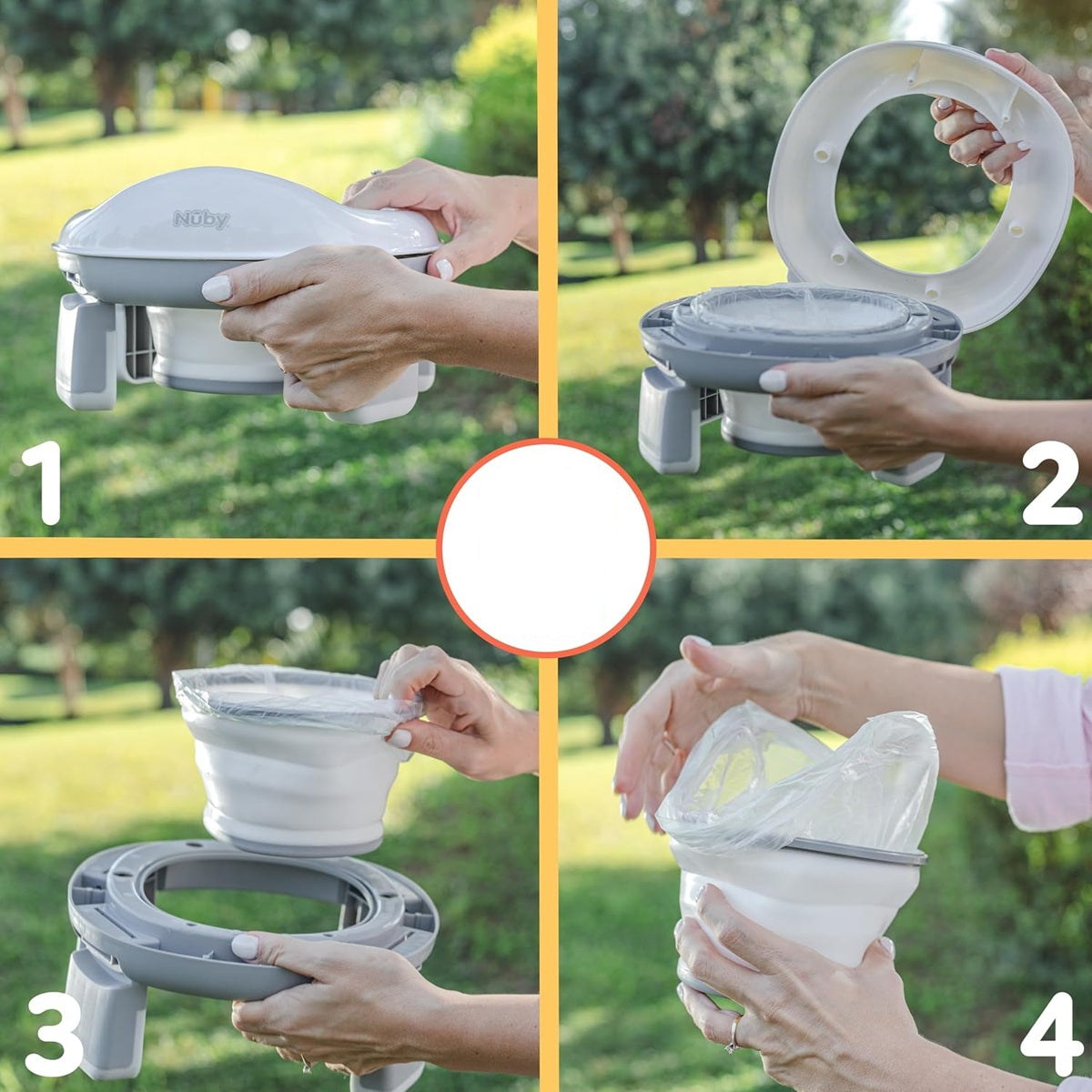 Nûby

1

2

3

4